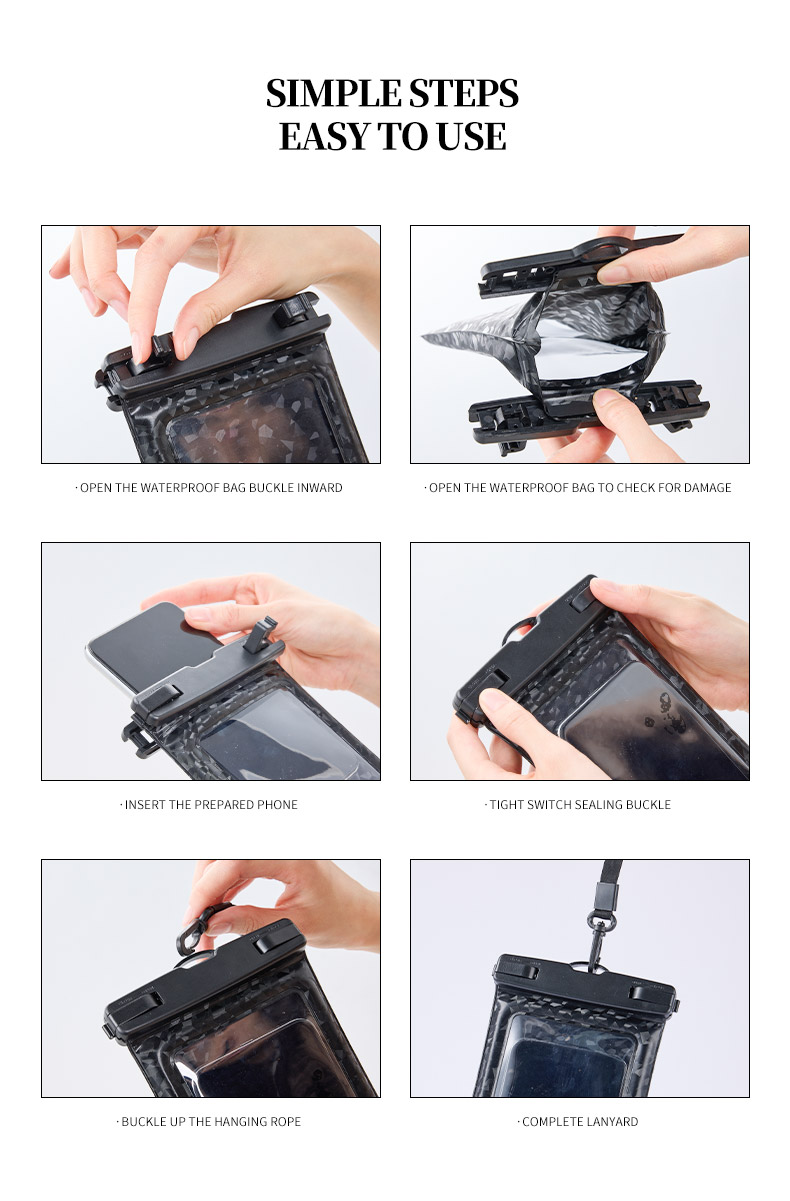 SIMPLE STEPS
EASY TO USE

· OPEN THE WATERPROOF BAG BUCKLE INWARD

· OPEN THE WATERPROOF BAG TO CHECK FOR DAMAGE

· INSERT THE PREPARED PHONE

· TIGHT SWITCH SEALING BUCKLE

· BUCKLE UP THE HANGING ROPE

· COMPLETE LANYARD