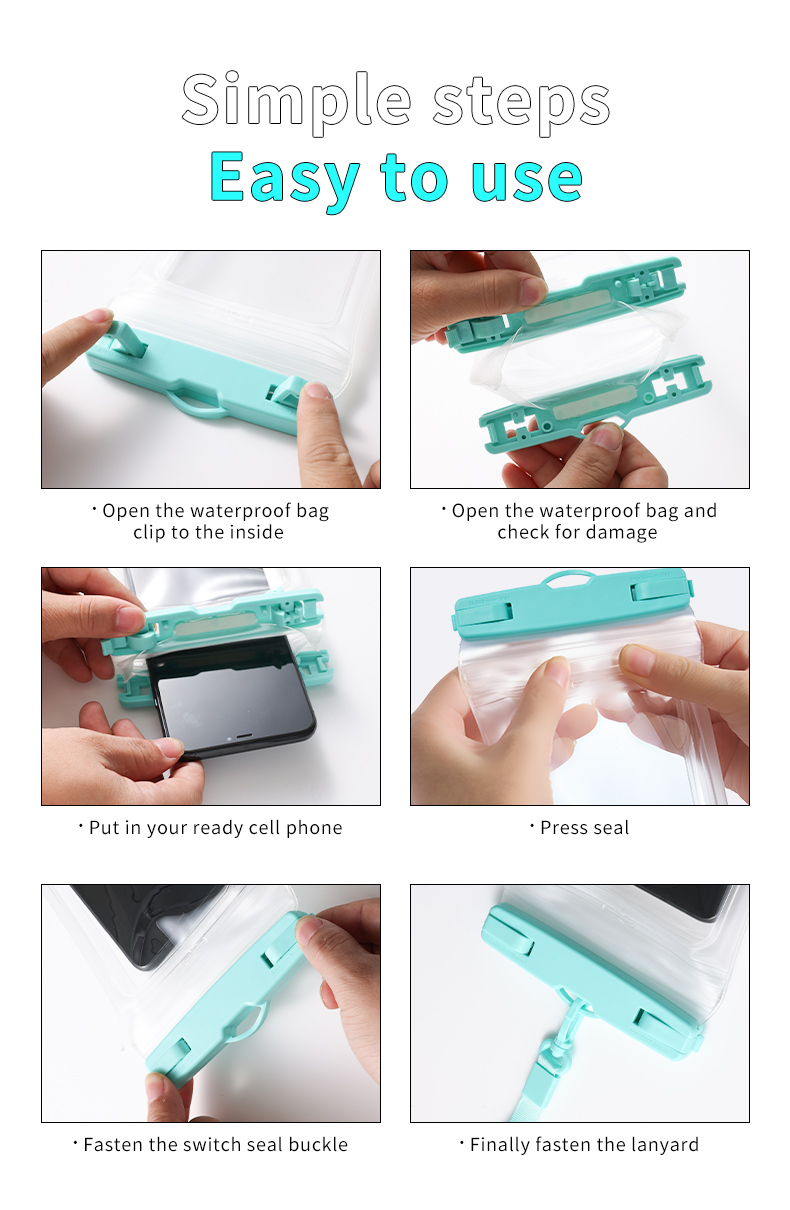 Simple steps
Easy to use

· Open the waterproof bag clip to the inside

· Open the waterproof bag and check for damage

· Put in your ready cell phone

· Press seal

· Fasten the switch seal buckle

· Finally fasten the lanyard